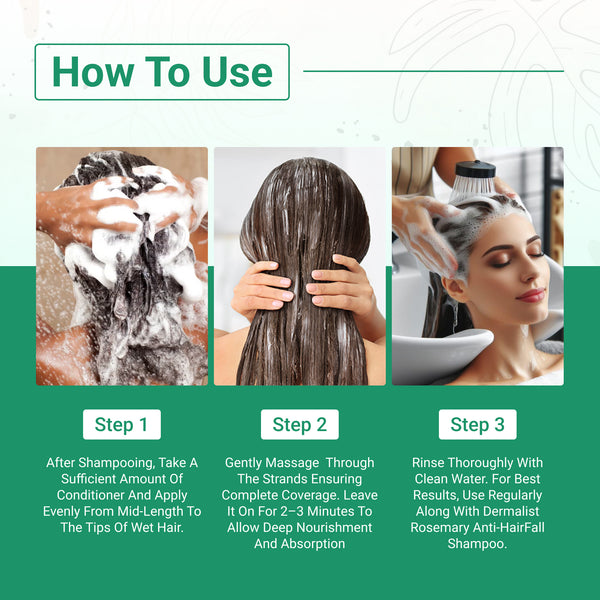 How To Use

Step 1

After Shampooing, Take A Sufficient Amount Of Conditioner And Apply Evenly From Mid-Length To The Tips Of Wet Hair.

Step 2

Gently Massage Through The Strands Ensuring Complete Coverage. Leave It On For 2–3 Minutes To Allow Deep Nourishment And Absorption

Step 3

Rinse Thoroughly With Clean Water. For Best Results, Use Regularly Along With Dermalist Rosemary Anti-HairFall Shampoo.