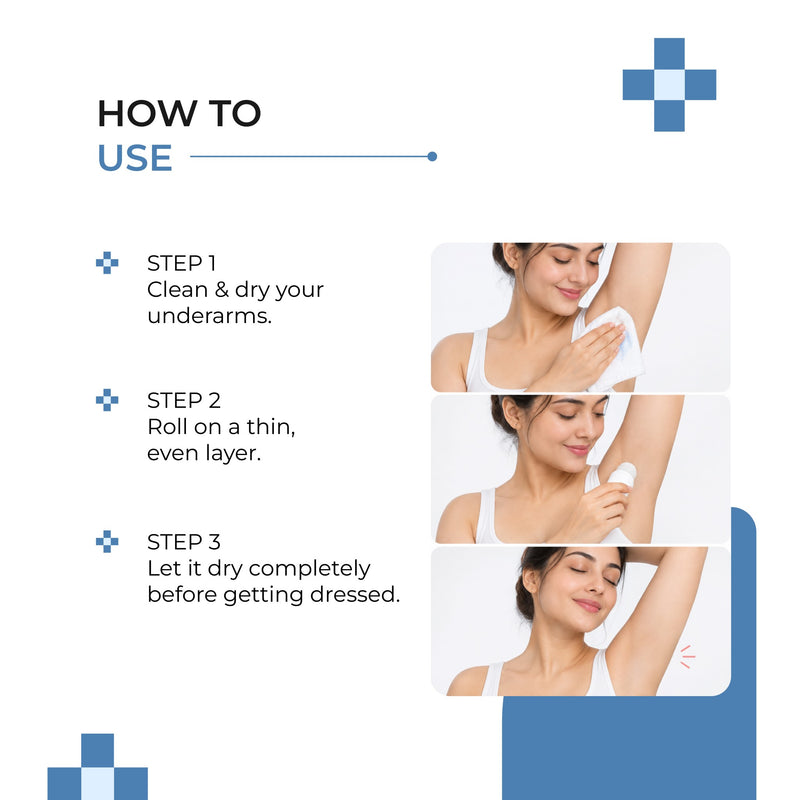 HOW TO
USE

STEP 1
Clean & dry your underarms.

STEP 2
Roll on a thin, even layer.

STEP 3
Let it dry completely before getting dressed.